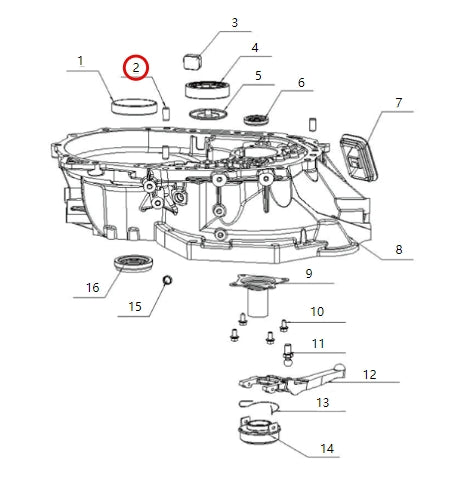 3
4
1
2
5
6
7
8
9
16
15
10
11
12
13
14